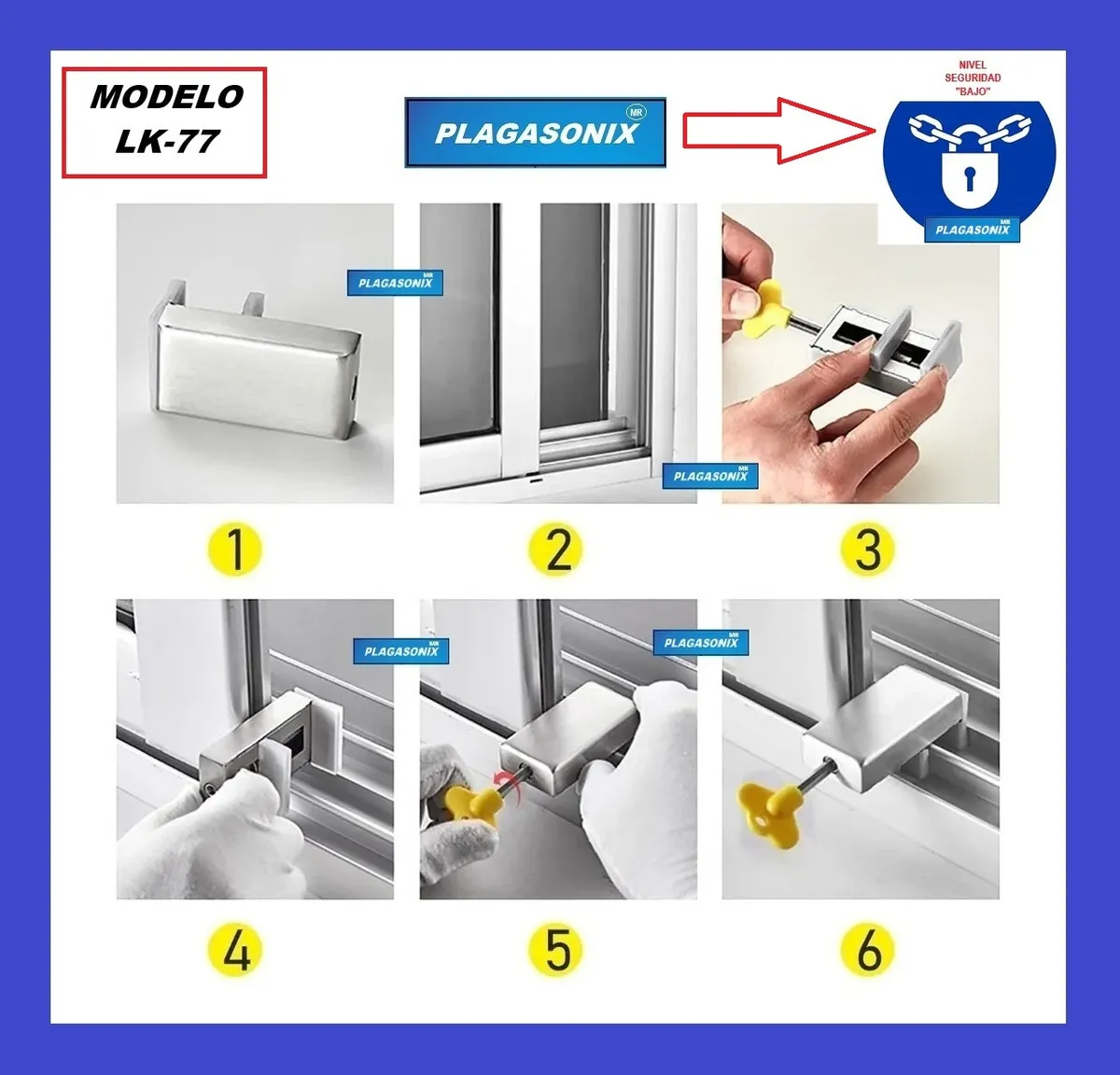 MODELO
LK-77

PLAGASONIX MR

NIVEL
SEGURIDAD
"BAJO"

PLAGASONIX MR

PLAGASONIX MR

PLAGASONIX MR

1

2

3

PLAGASONIX MR

PLAGASONIX MR

4

5

6