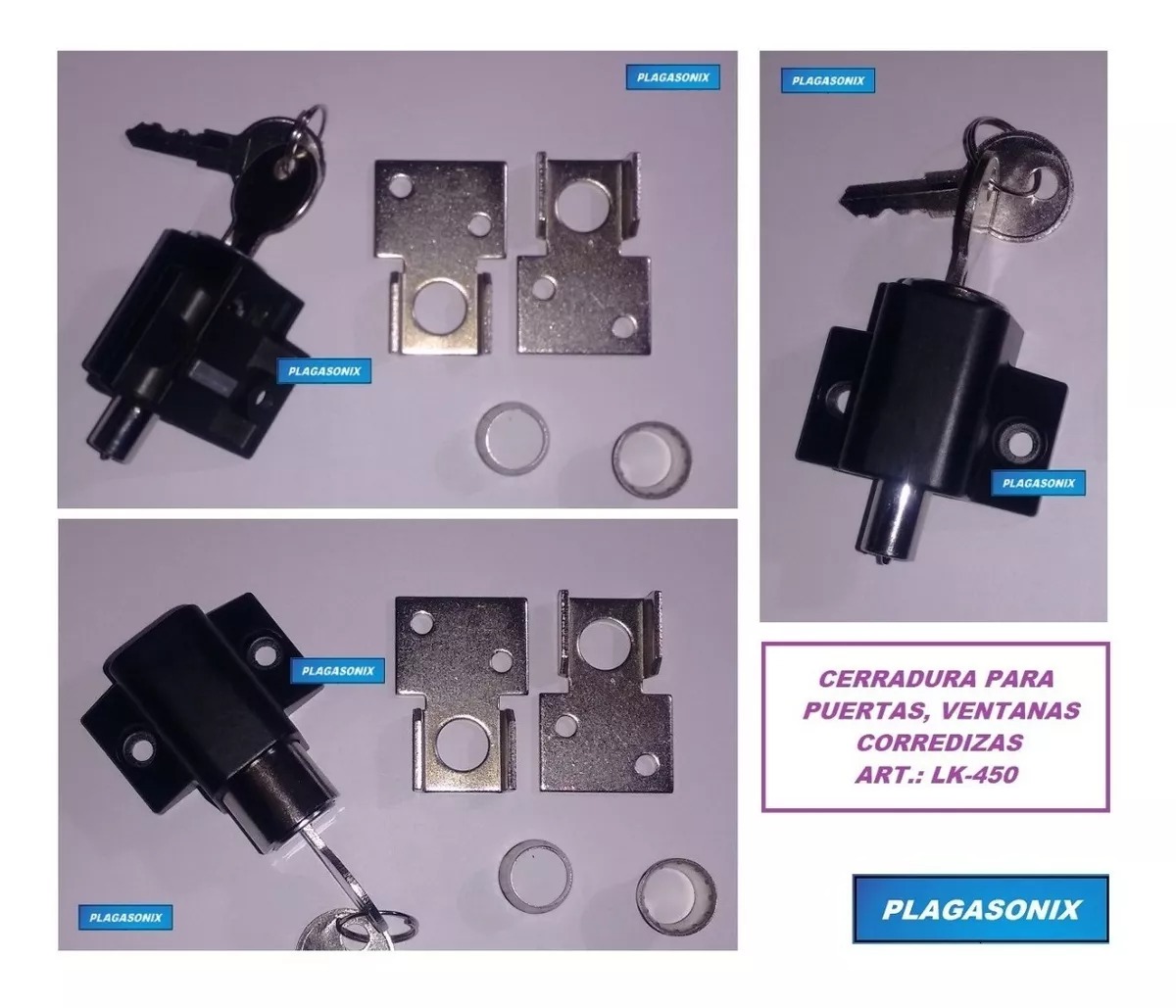 PLAGASONIX

PLAGASONIX

PLAGASONIX

PLAGASONIX

PLAGASONIX

PLAGASONIX

CERRADURA PARA PUERTAS, VENTANAS CORREDIZAS ART.: LK-450

PLAGASONIX