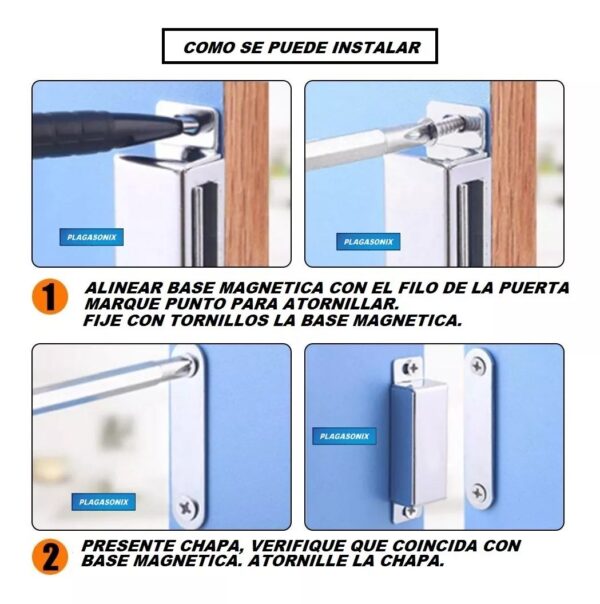 COMO SE PUEDE INSTALAR

PLAGASONIX

PLAGASONIX

1 ALINEAR BASE MAGNETICA CON EL FILO DE LA PUERTA MARQUE PUNTO PARA ATORNILLAR.
FIJE CON TORNILLOS LA BASE MAGNETICA.

PLAGASONIX

PLAGASONIX

2 PRESENTE CHAPA, VERIFIQUE QUE COINCIDA CON BASE MAGNETICA. ATORNILLE LA CHAPA.