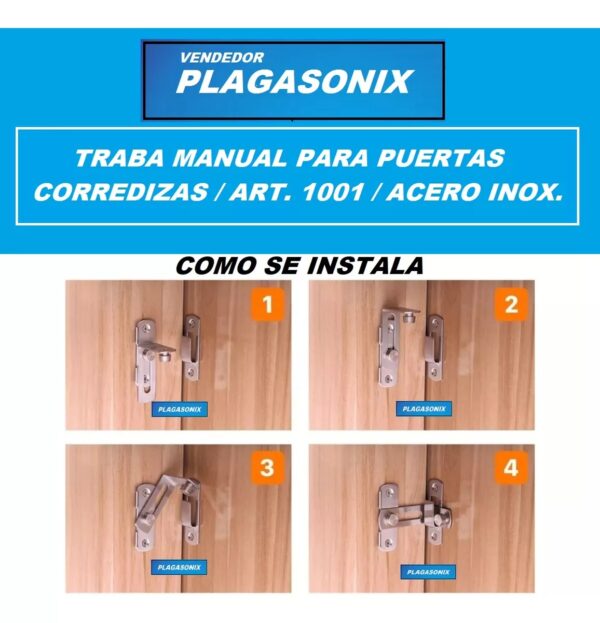 VENDEDOR
PLAGASONIX

TRABA MANUAL PARA PUERTAS CORREDIZAS / ART. 1001 / ACERO INOX.

COMO SE INSTALA

1
PLAGASONIX

2
PLAGASONIX

3
PLAGASONIX

4
PLAGASONIX